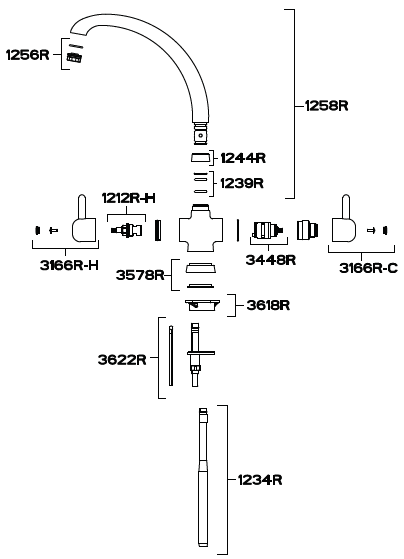 1256R

1258R

1244R

1239R

1212R-H

3166R-H

3448R

3166R-C

3578R

3618R

3622R

1234R